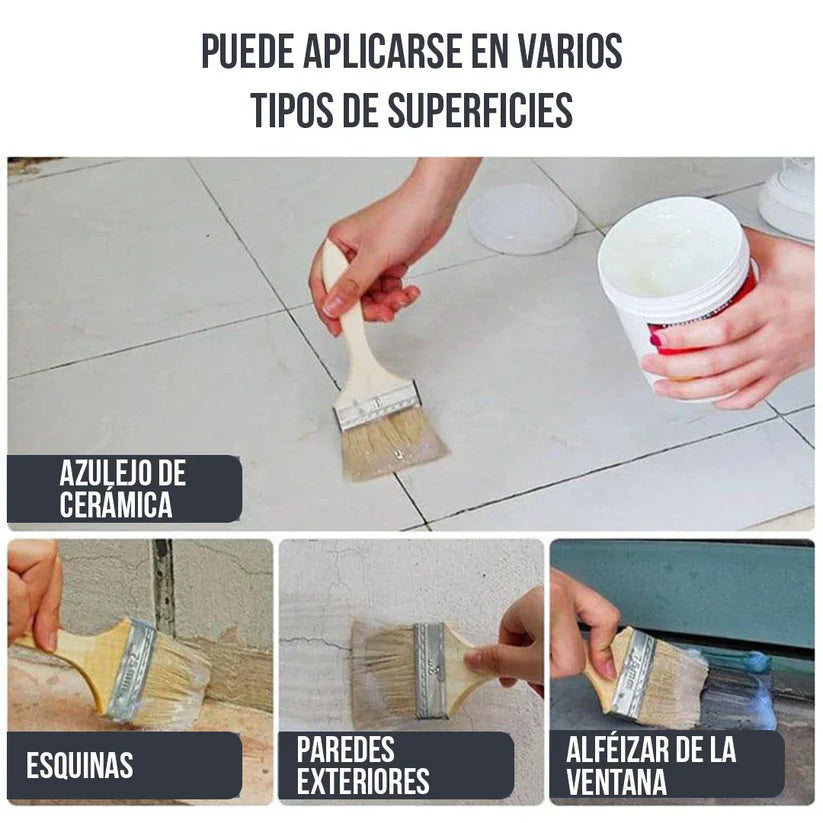 PUEDE APLICARSE EN VARIOS TIPOS DE SUPERFICIES

AZULEJO DE CERÁMICA

ESQUINAS

PAREDES EXTERIORES

ALFÉIZAR DE LA VENTANA